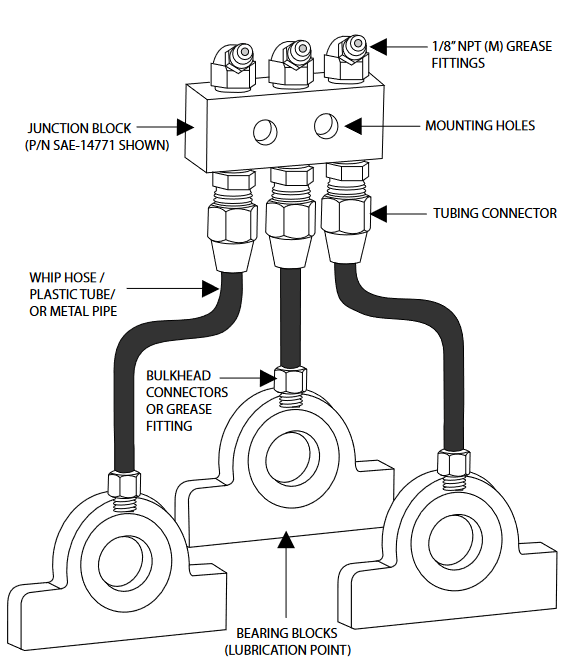 1/8" NPT (M) GREASE FITTINGS

JUNCTION BLOCK (P/N SAE-14771 SHOWN)

MOUNTING HOLES

TUBING CONNECTOR

WHIP HOSE / PLASTIC TUBE/ OR METAL PIPE

BULKHEAD CONNECTORS OR GREASE FITTING

BEARING BLOCKS (LUBRICATION POINT)