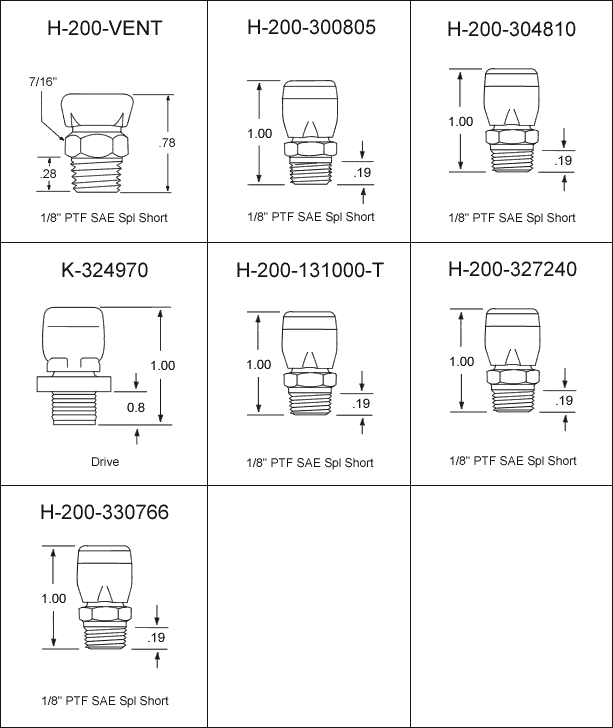 H-200-VENT

7/16"

.78

.28

1/8" PTF SAE Spl Short

H-200-300805

1.00

.19

1/8" PTF SAE Spl Short

H-200-304810

1.00

.19

1/8" PTF SAE Spl Short

K-324970

1.00

0.8

Drive

H-200-131000-T

1.00

.19

1/8" PTF SAE Spl Short

H-200-327240

1.00

.19

1/8" PTF SAE Spl Short

H-200-330766

1.00

.19

1/8" PTF SAE Spl Short